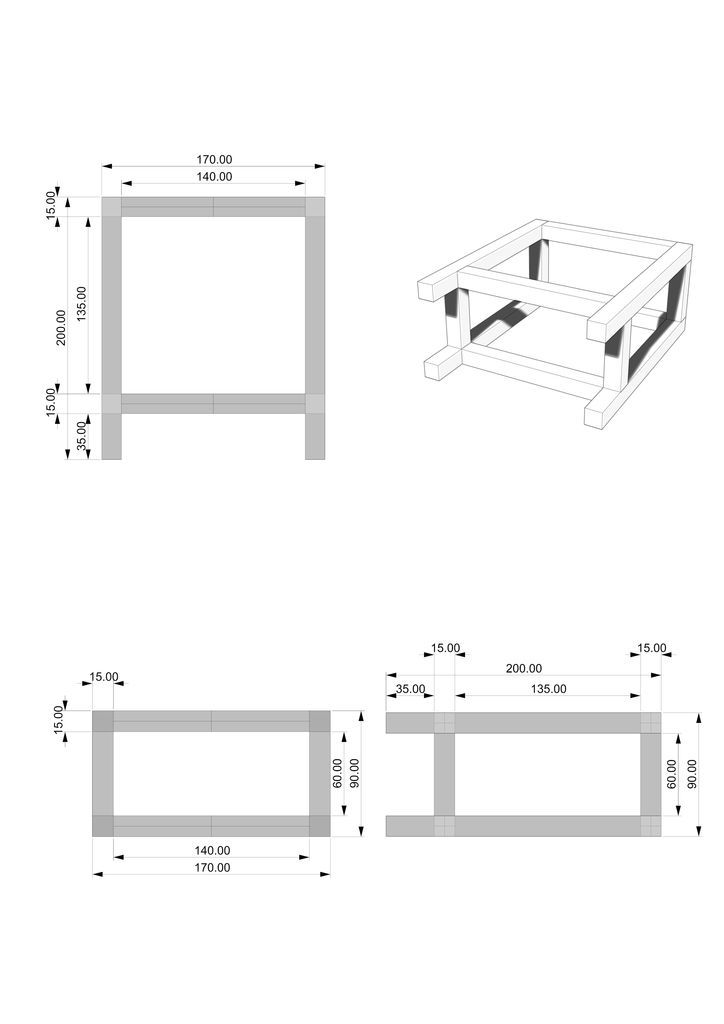 170.00
140.00
15.00
200.00
135.00
15.00
35.00

15.00
15.00
60.00
90.00
140.00
170.00

15.00
15.00
200.00
35.00
135.00
60.00
90.00