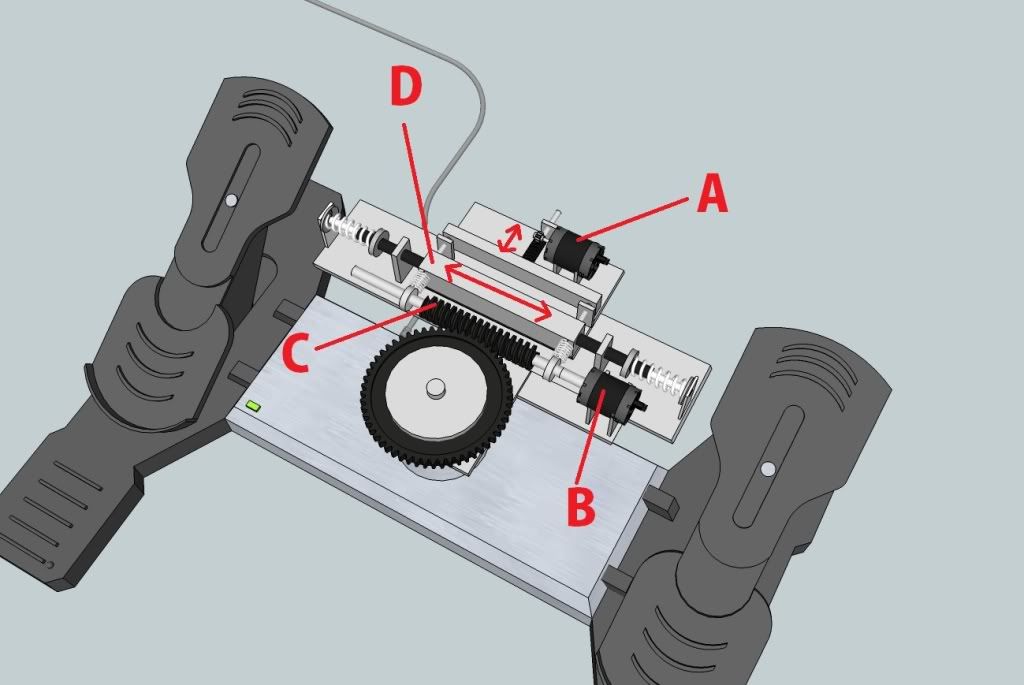 D
A
C
B